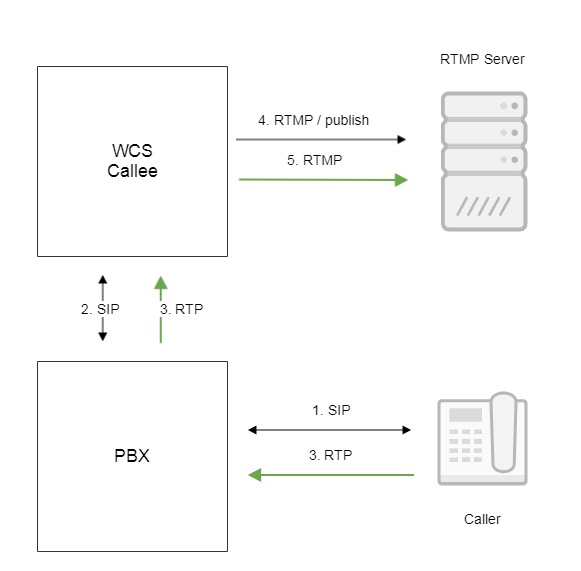 RTMP Server

WCS
Callee

4. RTMP / publish

5. RTMP

2. SIP

3. RTP

PBX

1. SIP

3. RTP

Caller